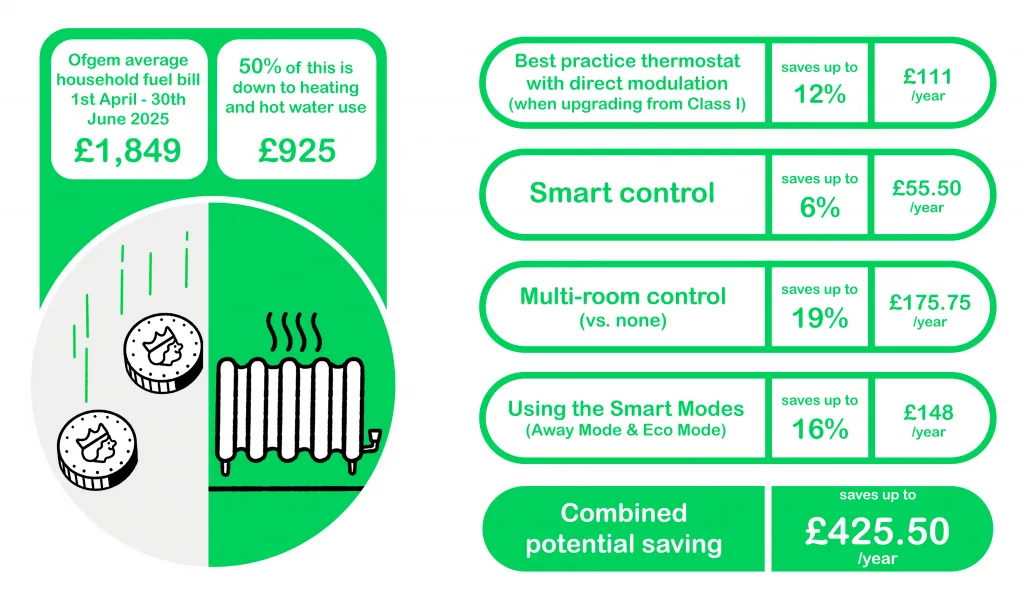 Ofgem average household fuel bill 1st April - 30th June 2025
£1,849

50% of this is down to heating and hot water use
£925

Best practice thermostat with direct modulation (when upgrading from Class I)
saves up to 12%
£111 /year

Smart control
saves up to 6%
£55.50 /year

Multi-room control (vs. none)
saves up to 19%
£175.75 /year

Using the Smart Modes (Away Mode & Eco Mode)
saves up to 16%
£148 /year

Combined potential saving
saves up to £425.50 /year